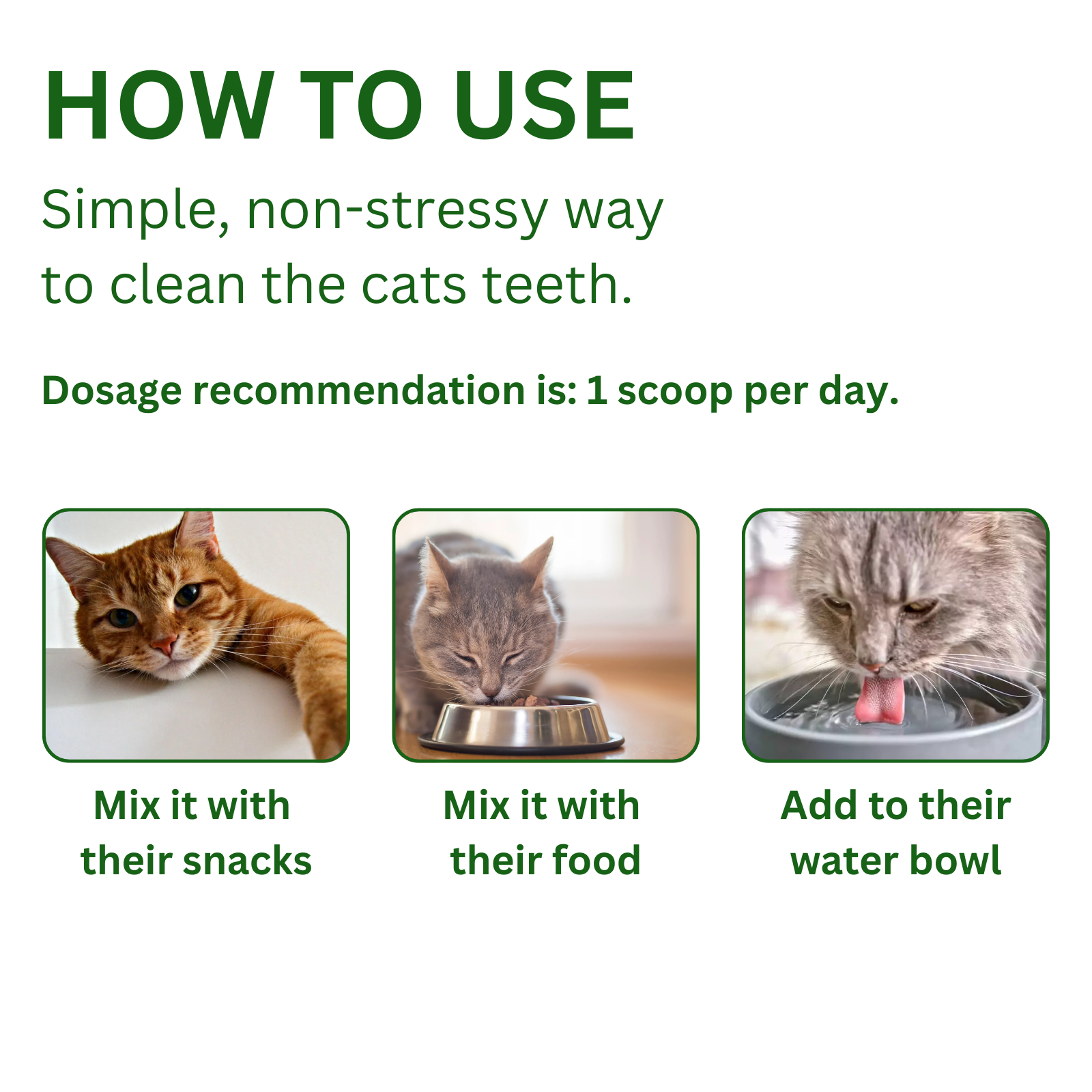 HOW TO USE

Simple, non-stressy way to clean the cats teeth.

Dosage recommendation is: 1 scoop per day.

Mix it with their snacks

Mix it with their food

Add to their water bowl